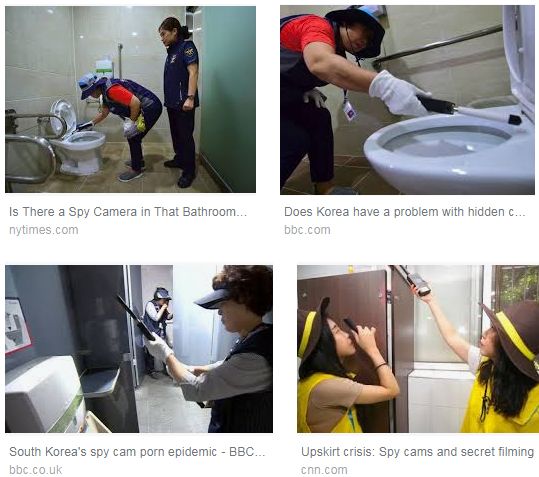 Is There a Spy Camera in That Bathroom...
nytimes.com

Does Korea have a problem with hidden c...
bbc.com

South Korea's spy cam porn epidemic - BBC...
bbc.co.uk

Upskirt crisis: Spy cams and secret filming
cnn.com